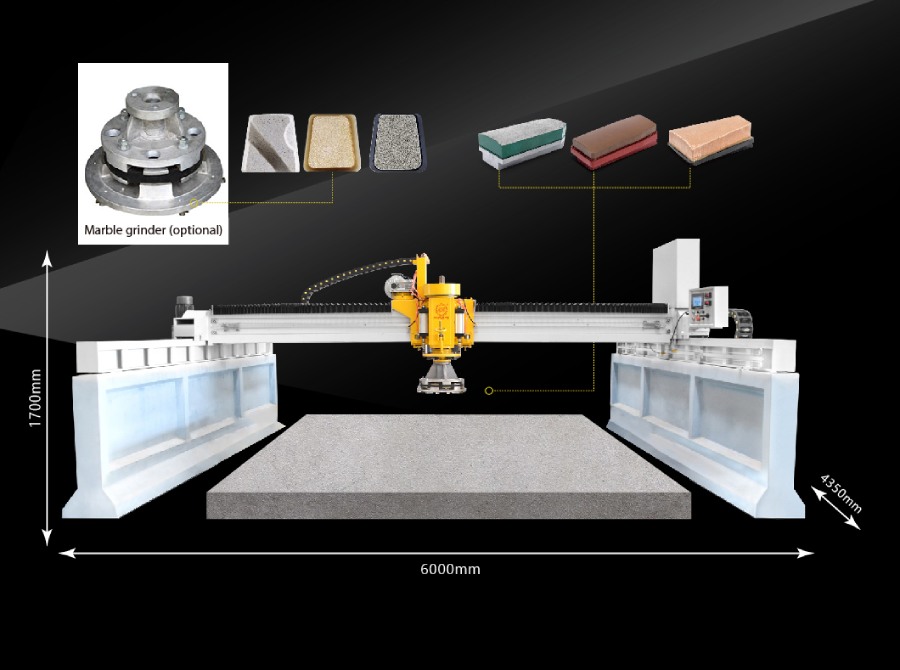 Marble grinder (optional)

1700mm

4350mm

6000mm